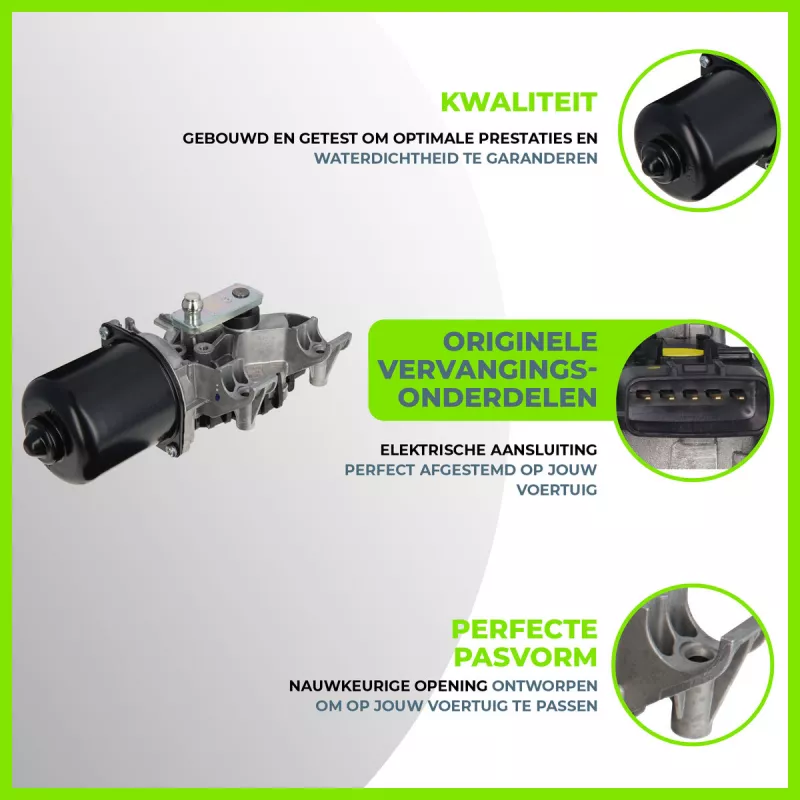 KWALITEIT

GEBOUWD EN GETEST OM OPTIMALE PRESTATIES EN WATERDICHTHEID TE GARANDEREN

ORIGINELE VERVANGINGS-ONDERDELEN

ELEKTRISCHE AANSLUITING PERFECT AFGESTEMD OP JOUW VOERTUIG

PERFECTE PASVORM

NAUWKEURIGE OPENING ONTWORPEN OM OP JOUW VOERTUIG TE PASSEN