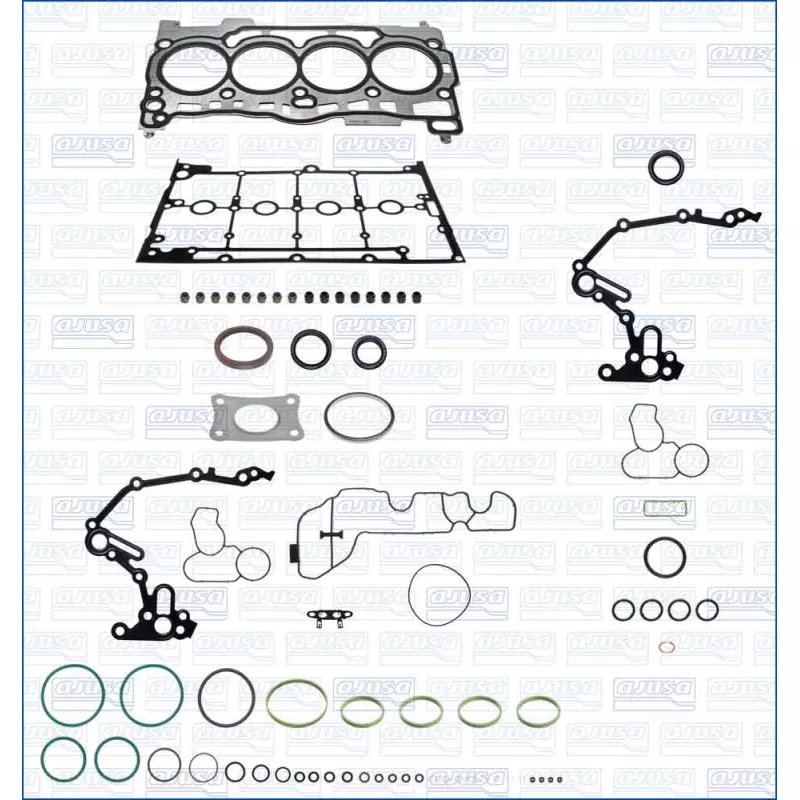 ajusa