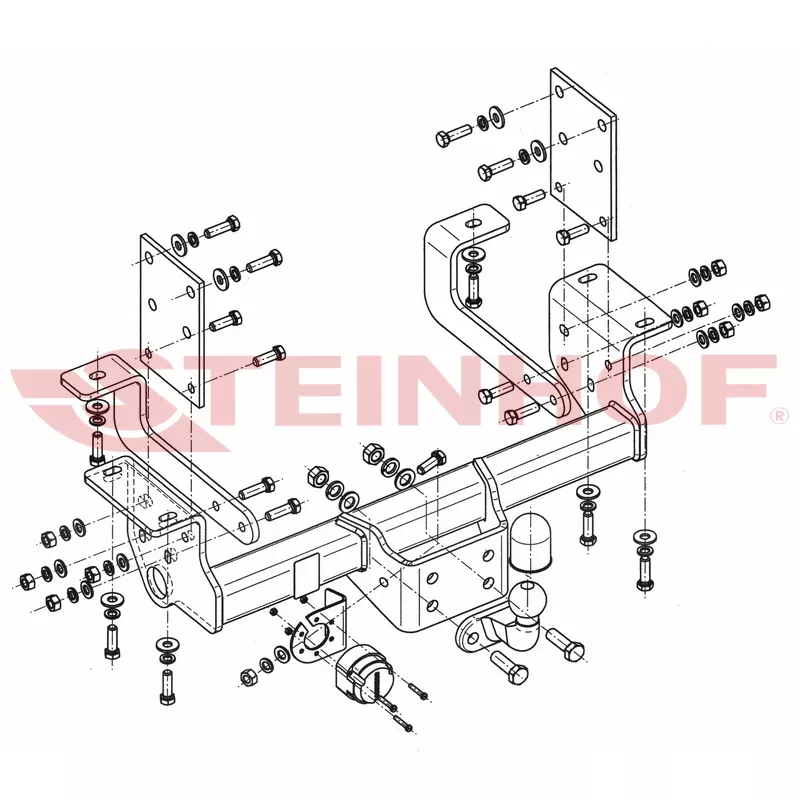 STEINHOF ®