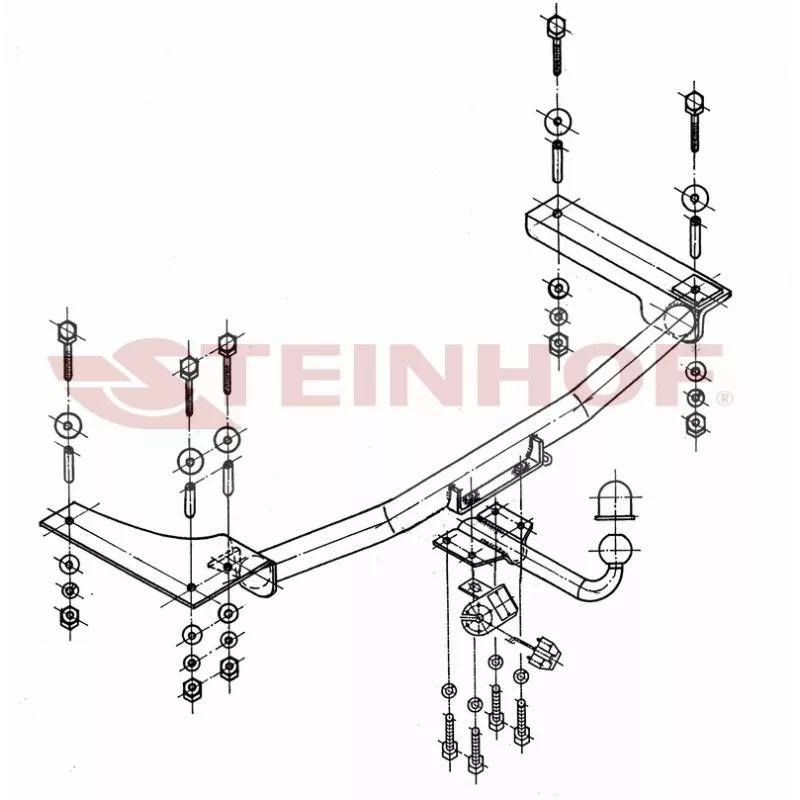 STEINHOF®