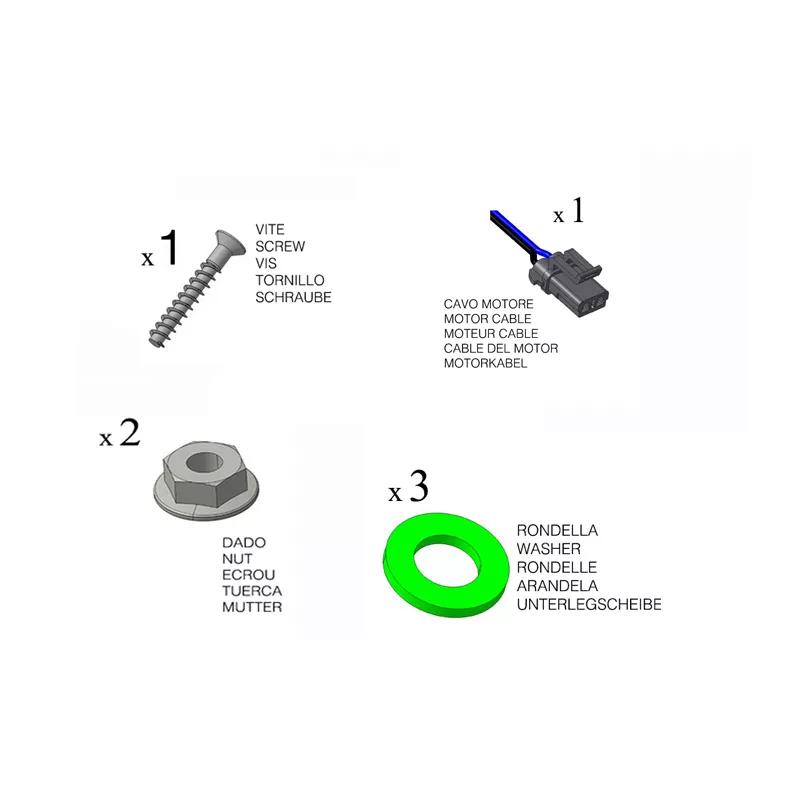 x 1
VITE
SCREW
VIS
TORNILLO
SCHRAUBE

x 1
CAVO MOTORE
MOTOR CABLE
MOTEUR CABLE
CABLE DEL MOTOR
MOTORKABEL

x 2
DADO
NUT
ECROU
TUERCA
MUTTER

x 3
RONDELLA
WASHER
RONDELLE
ARANDELA
UNTERLEGSCHEIBE