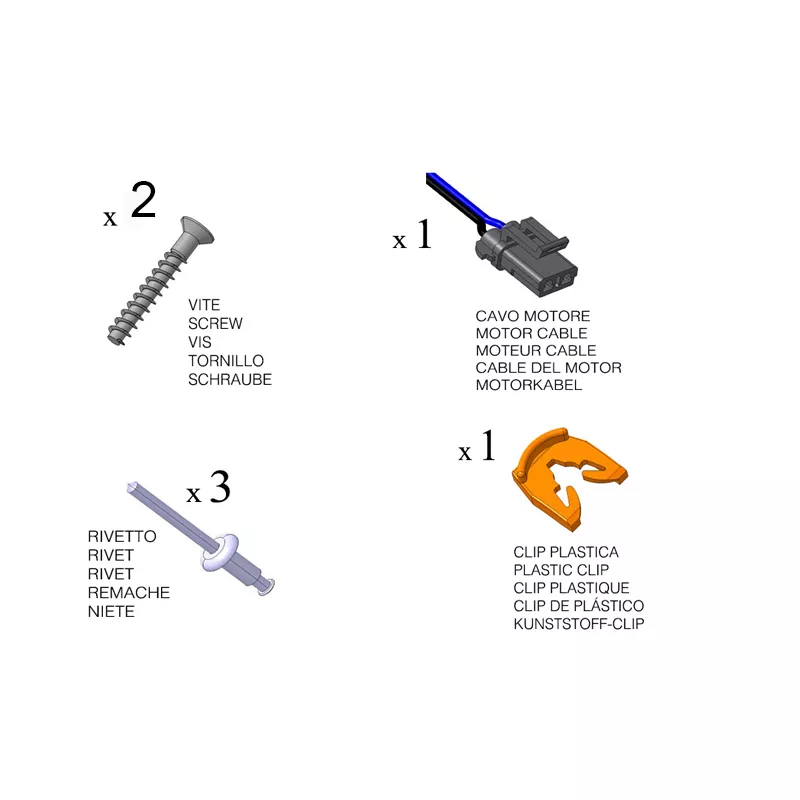 x 2

VITE
SCREW
VIS
TORNILLO
SCHRAUBE

x 1

CAVO MOTORE
MOTOR CABLE
MOTEUR CABLE
CABLE DEL MOTOR
MOTORKABEL

x 3

RIVETTO
RIVET
RIVET
REMACHE
NIETE

x 1

CLIP PLASTICA
PLASTIC CLIP
CLIP PLASTIQUE
CLIP DE PLÁSTICO
KUNSTSTOFF-CLIP