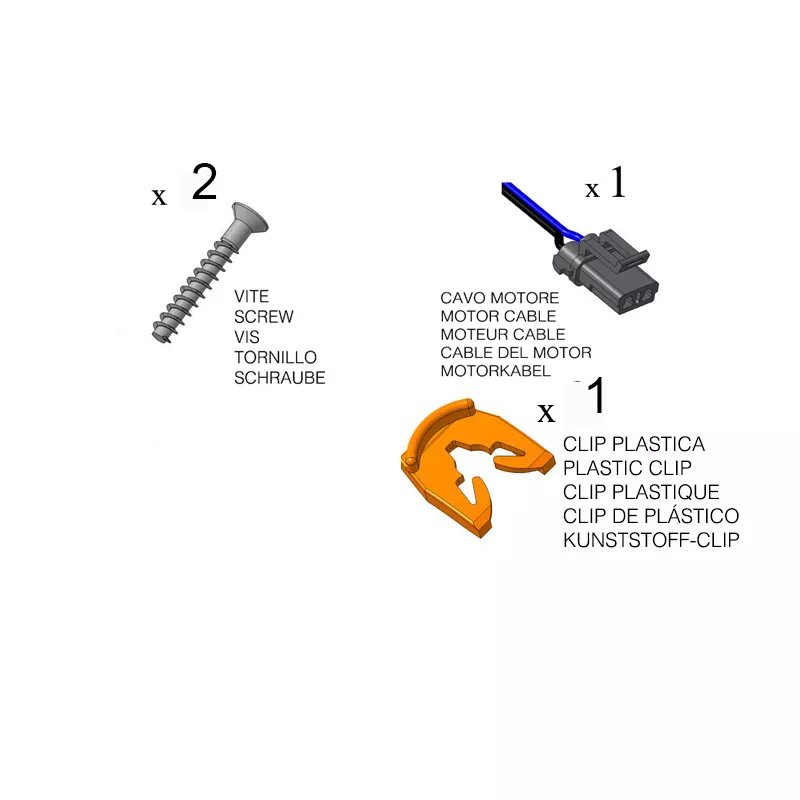 x 2

VITE
SCREW
VIS
TORNILLO
SCHRAUBE

x 1

CAVO MOTORE
MOTOR CABLE
MOTEUR CABLE
CABLE DEL MOTOR
MOTORKABEL

x 1

CLIP PLASTICA
PLASTIC CLIP
CLIP PLASTIQUE
CLIP DE PLÁSTICO
KUNSTSTOFF-CLIP