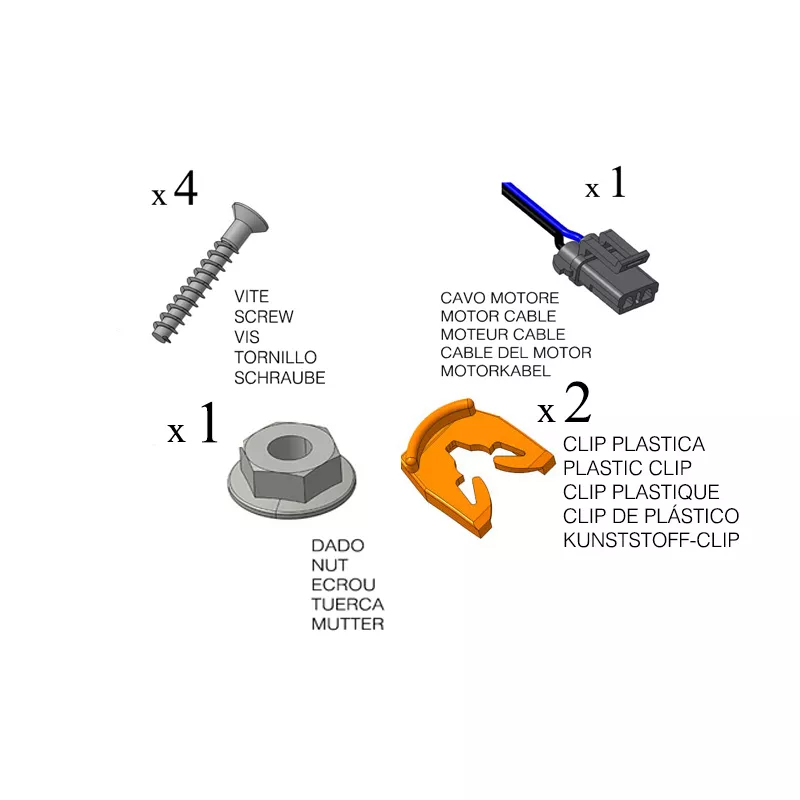 x 4

VITE
SCREW
VIS
TORNILLO
SCHRAUBE

x 1

CAVO MOTORE
MOTOR CABLE
MOTEUR CABLE
CABLE DEL MOTOR
MOTORKABEL

x 1

DADO
NUT
ECROU
TUERCA
MUTTER

x 2

CLIP PLASTICA
PLASTIC CLIP
CLIP PLASTIQUE
CLIP DE PLÁSTICO
KUNSTSTOFF-CLIP