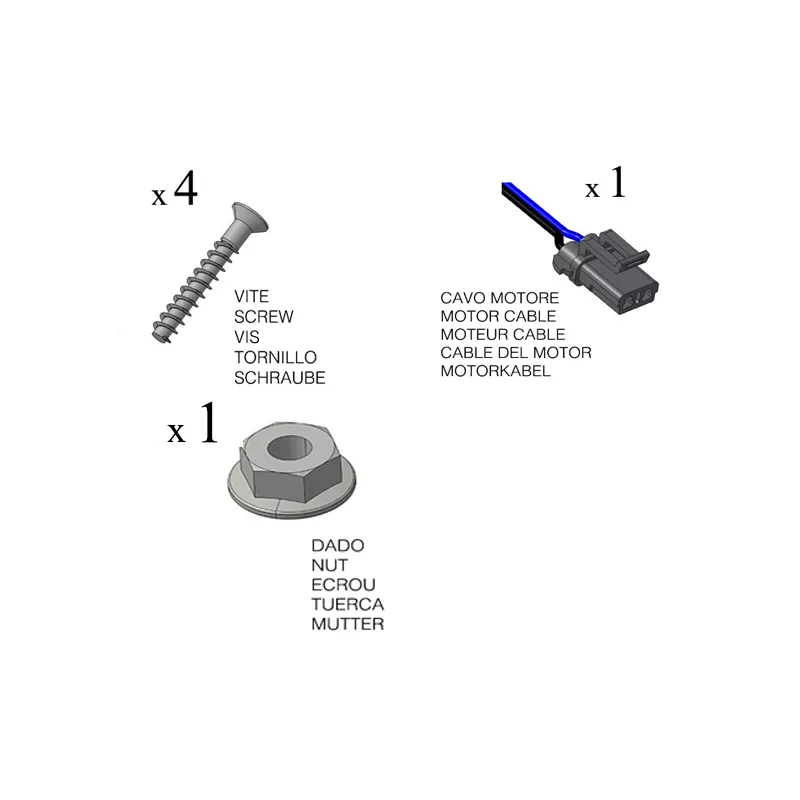 x 4

VITE
SCREW
VIS
TORNILLO
SCHRAUBE

x 1

CAVO MOTORE
MOTOR CABLE
MOTEUR CABLE
CABLE DEL MOTOR
MOTORKABEL

x 1

DADO
NUT
ECROU
TUERCA
MUTTER