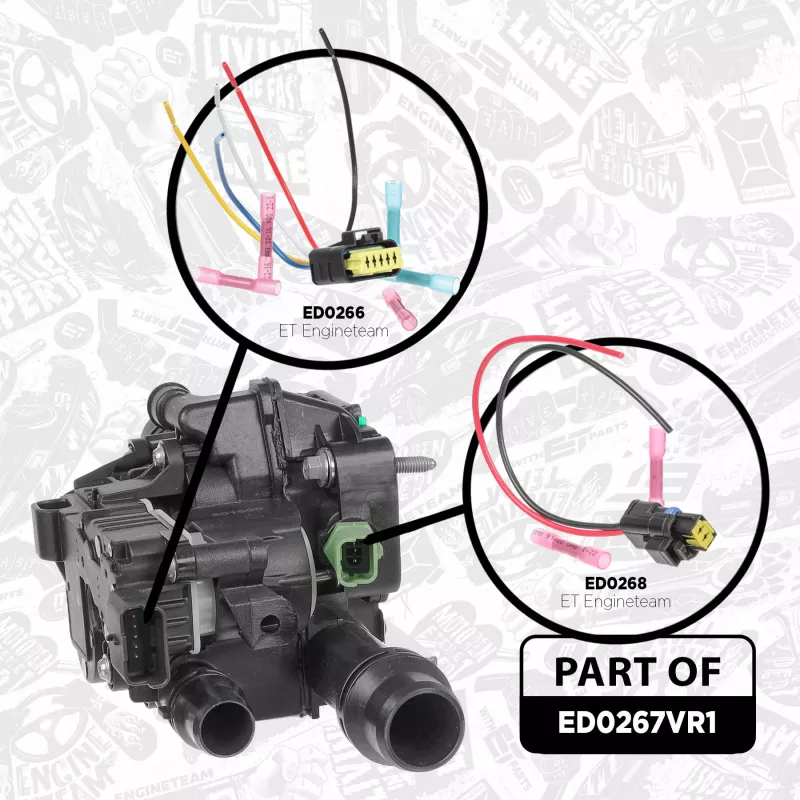 ED0266
ET Engineteam

ED0268
ET Engineteam

PART OF
ED0267VR1