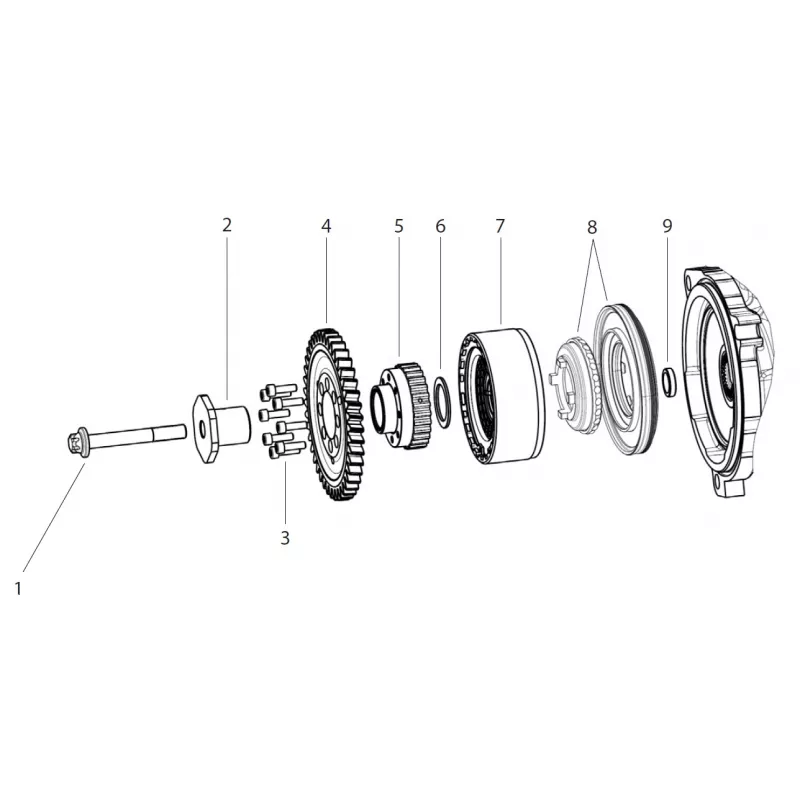 2
4
5
6
7
8
9
3
1