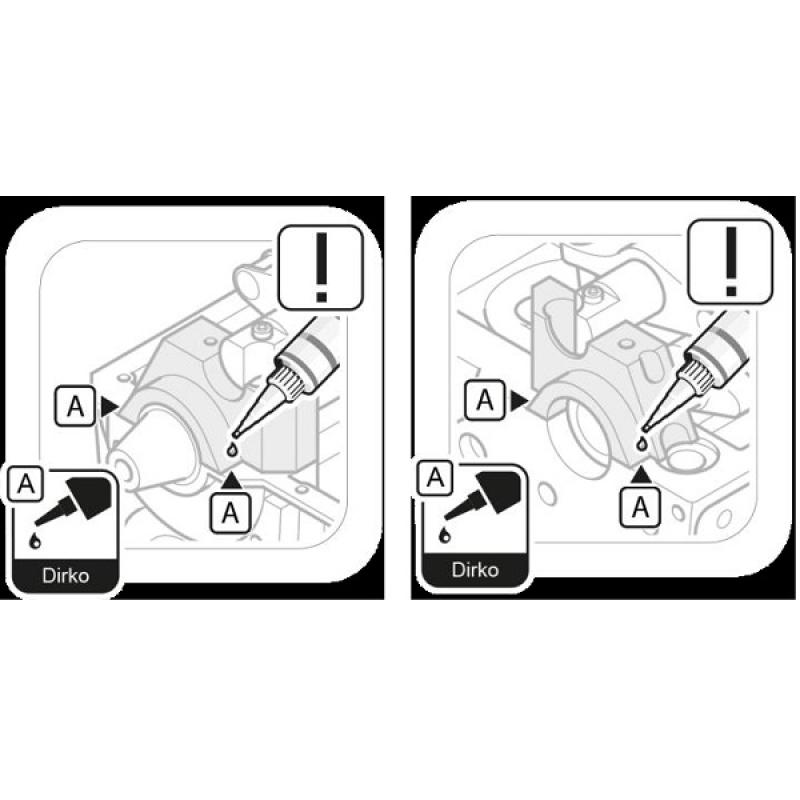 !
A
A
A
Dirko

!
A
A
A
Dirko