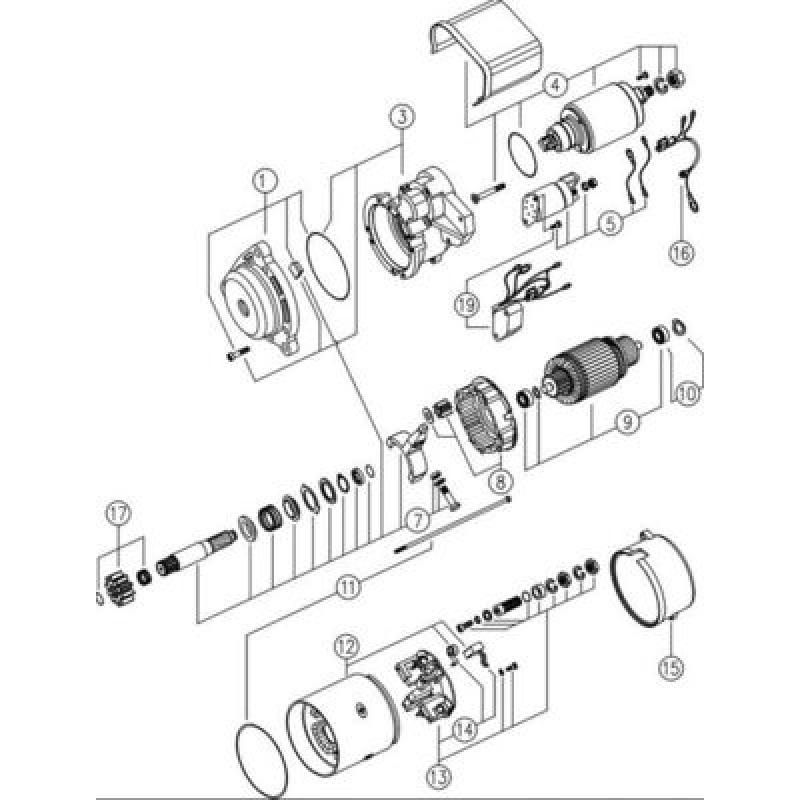 4
3
1
5
16
19
10
9
8
7
17
11
12
15
14
13