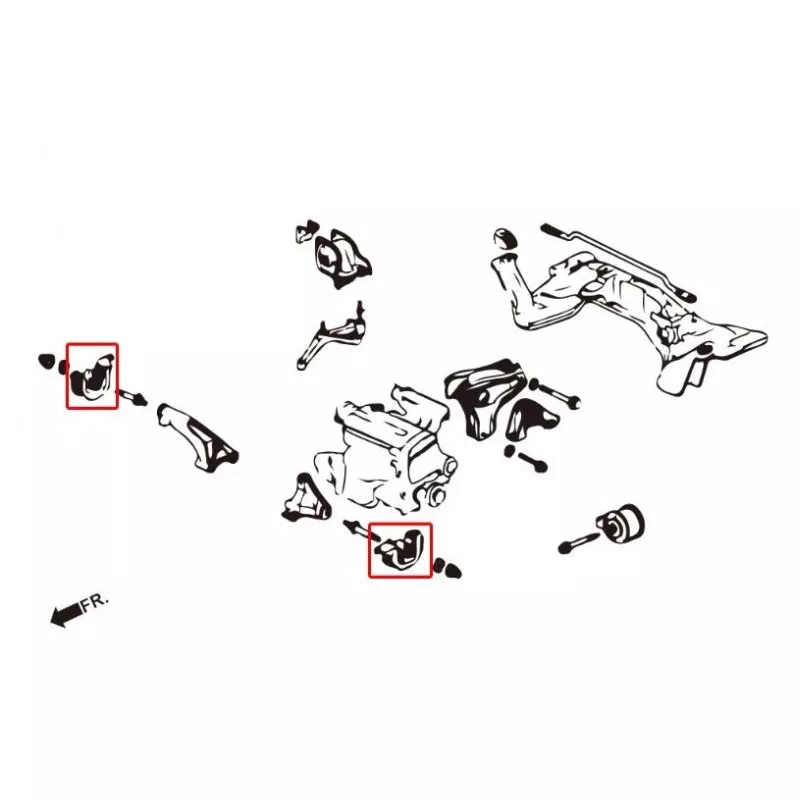 FR.