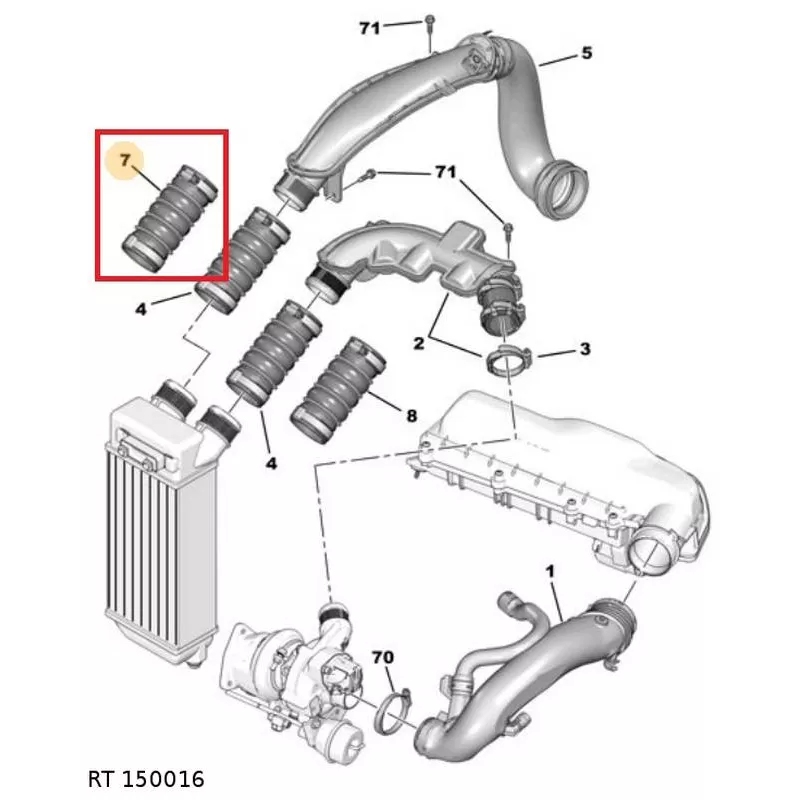 71
5
7
71
4
2
3
8
4
1
70
RT 150016