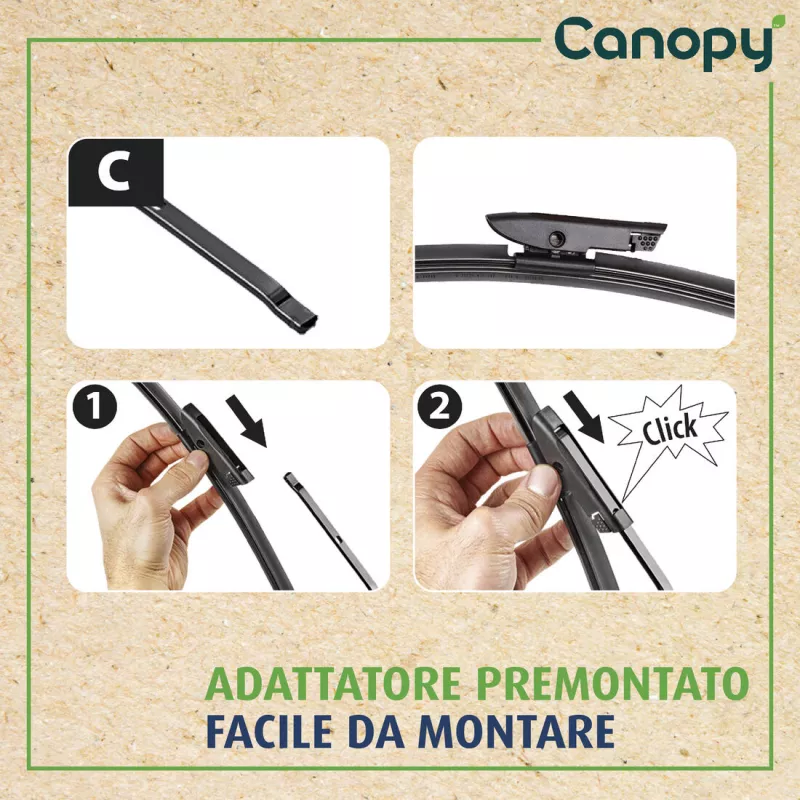 Canopy

C

1

2

Click

ADATTATORE PREMONTATO
FACILE DA MONTARE