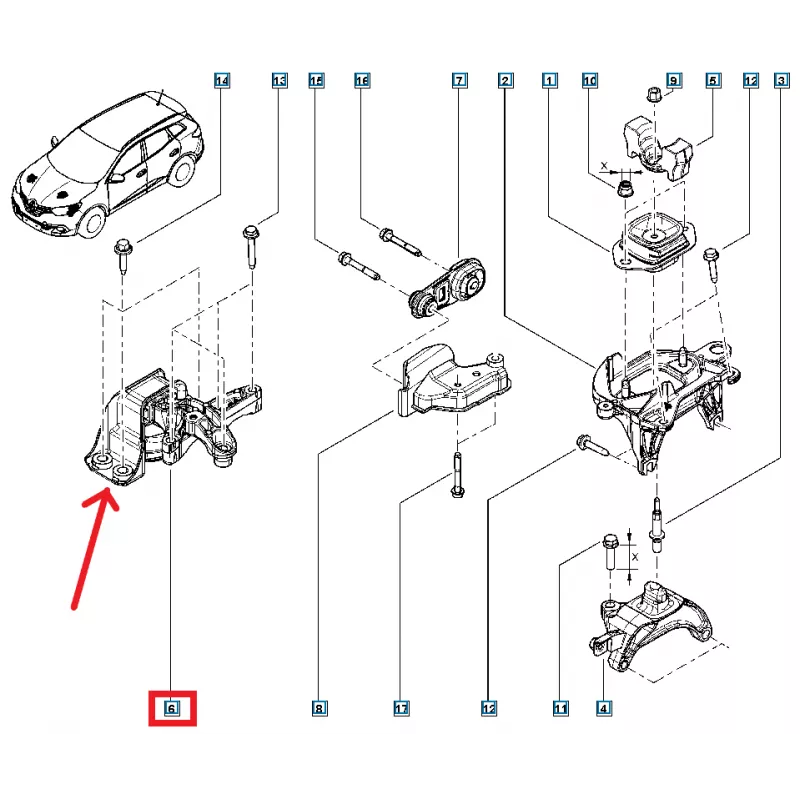 14
13
15
16
7
2
1
10
9
5
12
3
X
X
6
8
17
12
11
4