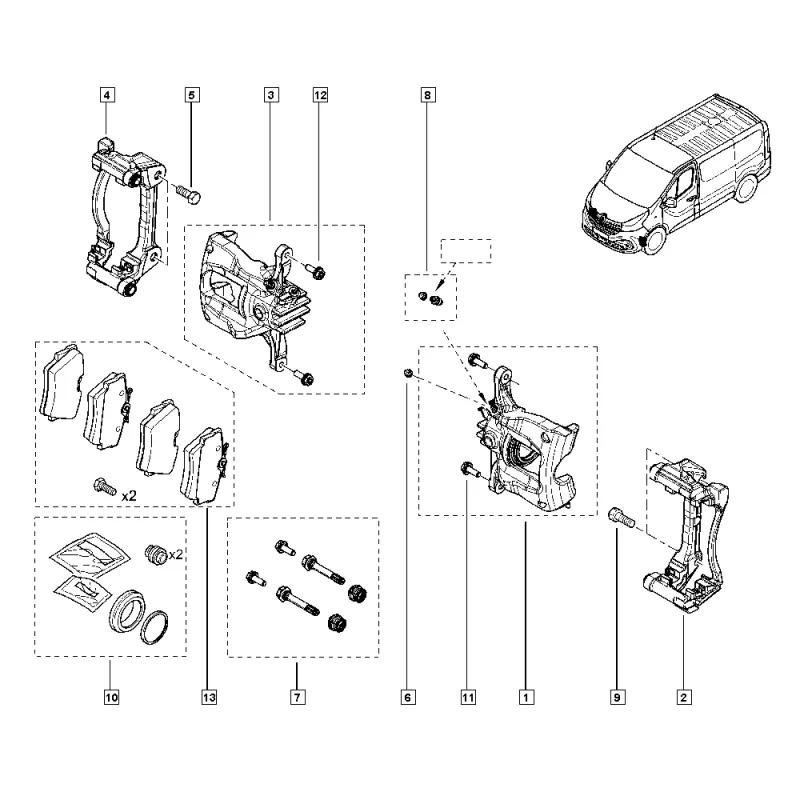 4
5
3
12
8
x2
x2
10
13
7
6
11
1
9
2