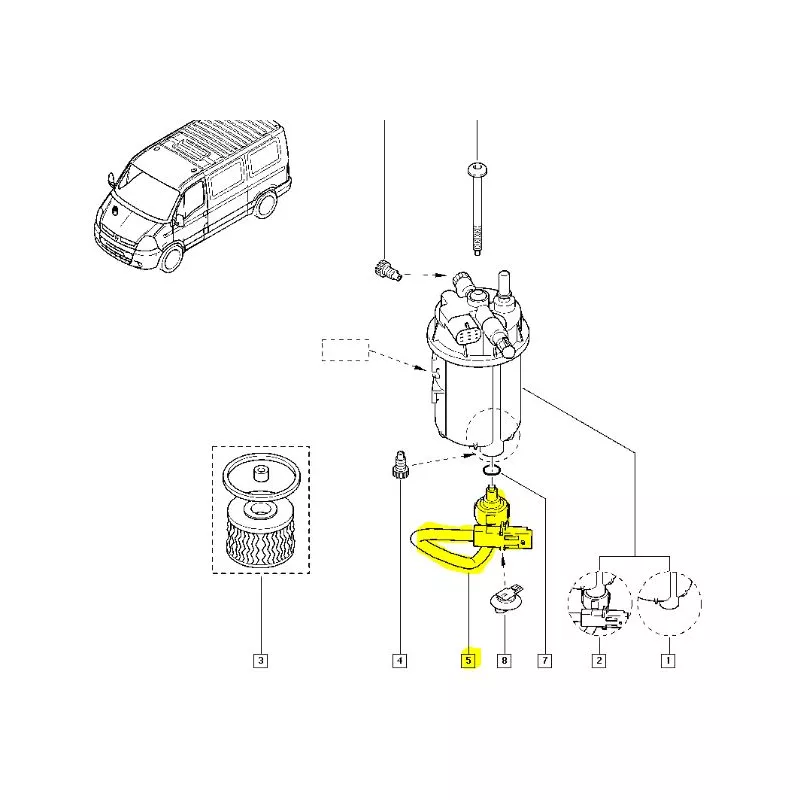 3
4
5
8
7
2
1