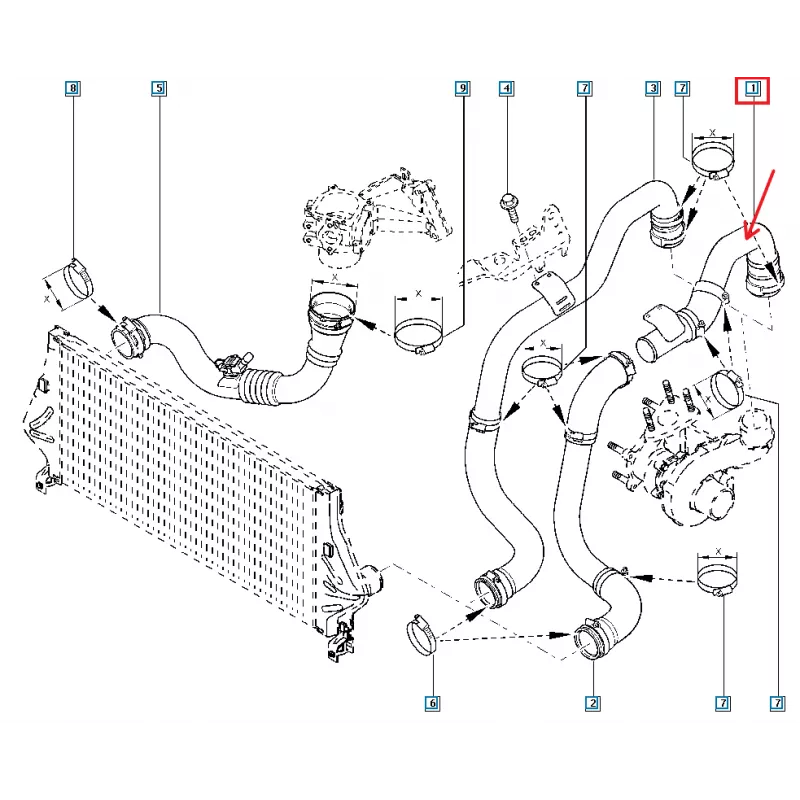 8
5
9
4
7
3
7
1
X
X
X
X
X
X
X
6
2
7
7