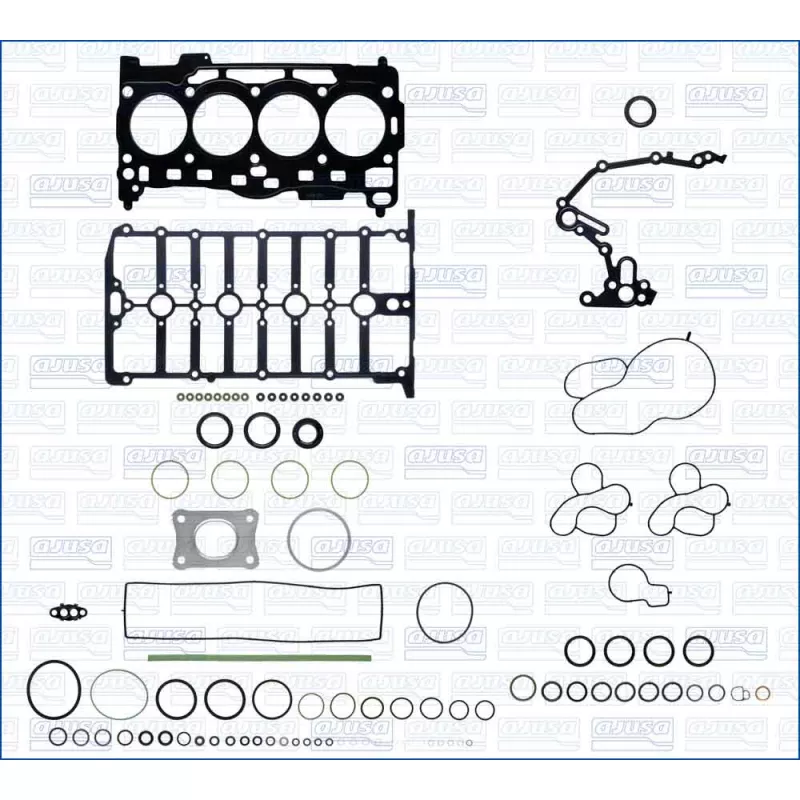 ajusa